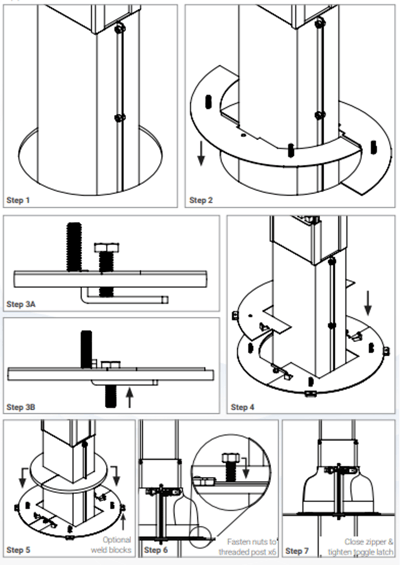 Step 1

Step 2

Step 3A

Step 3B

Step 4

Step 5

Optional weld blocks

Step 6

Fasten nuts to threaded post x6

Step 7

Close zipper & tighten toggle latch