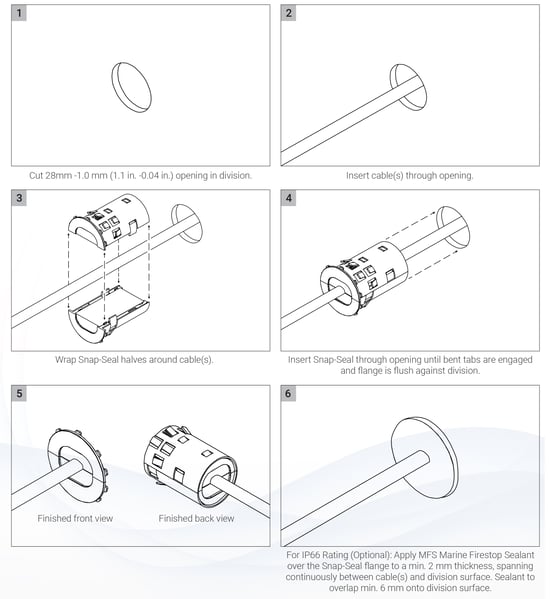 1

Cut 28mm -1.0 mm (1.1 in. -0.04 in.) opening in division.

2

Insert cable(s) through opening.

3

Wrap Snap-Seal halves around cable(s).

4

Insert Snap-Seal through opening until bent tabs are engaged and flange is flush against division.

5

Finished front view

Finished back view

6

For IP66 Rating (Optional): Apply MFS Marine Firestop Sealant over the Snap-Seal flange to a min. 2 mm thickness, spanning continuously between cable(s) and division surface. Sealant to overlap min. 6 mm onto division surface.