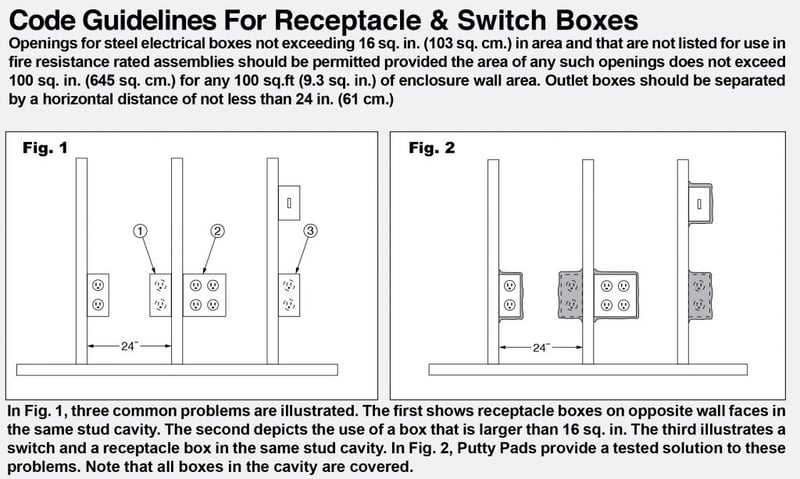 Code Guidelines For Receptacle & Switch Boxes

Openings for steel electrical boxes not exceeding 16 sq. in. (103 sq. cm.) in area and that are not listed for use in fire resistance rated assemblies should be permitted provided the area of any such openings does not exceed 100 sq. in. (645 sq. cm.) for any 100 sq.ft (9.3 sq. in.) of enclosure wall area. Outlet boxes should be separated by a horizontal distance of not less than 24 in. (61 cm.)

Fig. 1

① ② ③

24"

Fig. 2

24"

In Fig. 1, three common problems are illustrated. The first shows receptacle boxes on opposite wall faces in the same stud cavity. The second depicts the use of a box that is larger than 16 sq. in. The third illustrates a switch and a receptacle box in the same stud cavity. In Fig. 2, Putty Pads provide a tested solution to these problems. Note that all boxes in the cavity are covered.