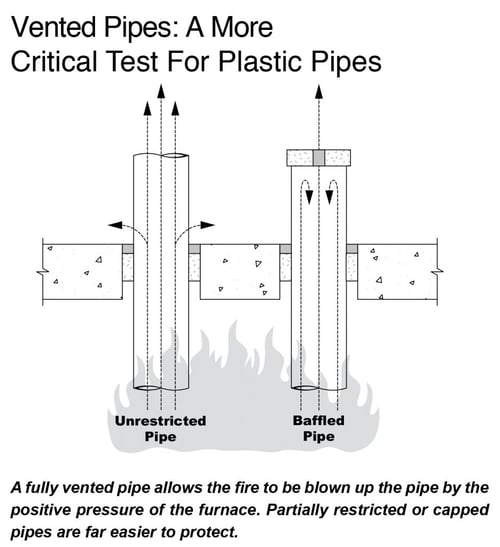 Vented Pipes: A More Critical Test For Plastic Pipes

Unrestricted Pipe

Baffled Pipe

A fully vented pipe allows the fire to be blown up the pipe by the positive pressure of the furnace. Partially restricted or capped pipes are far easier to protect.