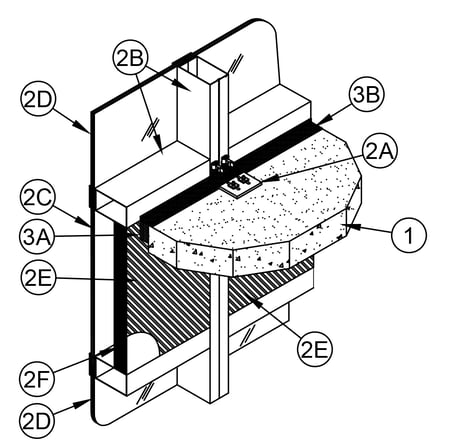 2B
2D
3B
2A
2C
3A
1
2E
2E
2F
2D